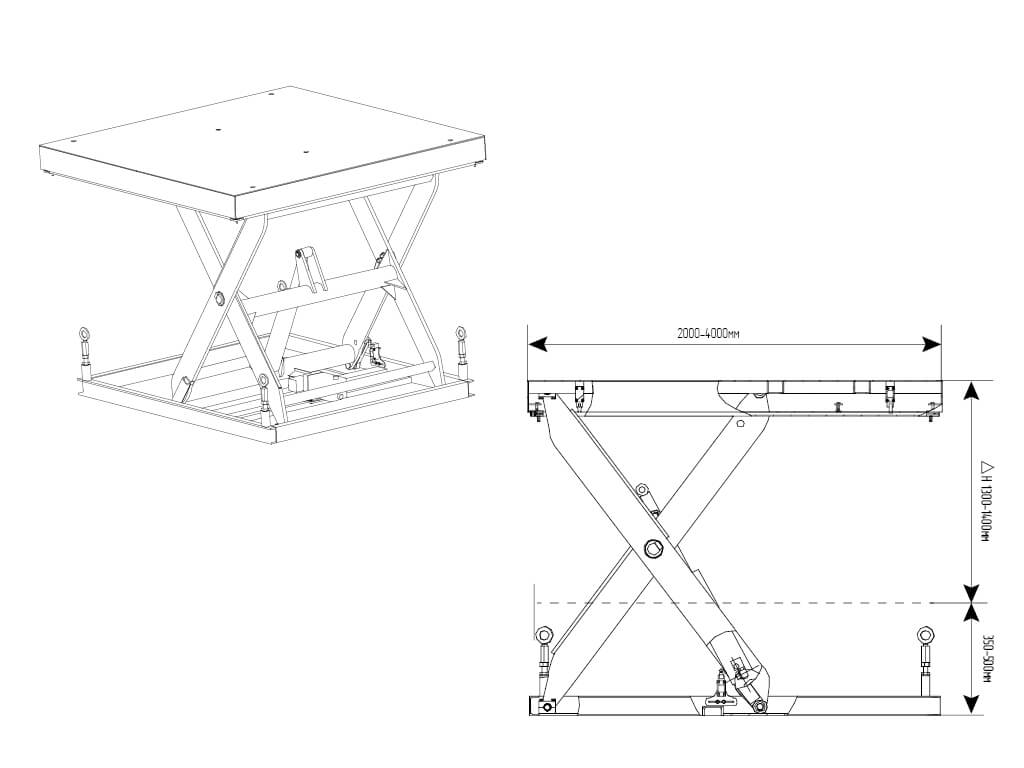 2000-4000мм

△H 1300-1400мм

350-500мм